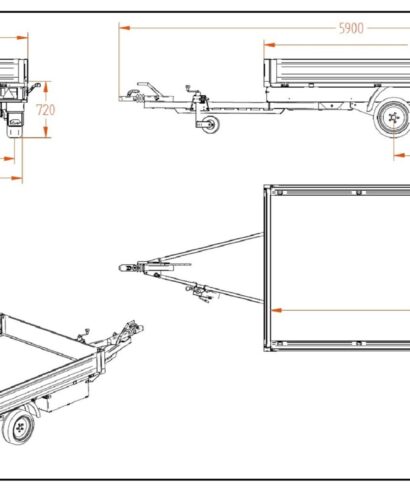 5900

720